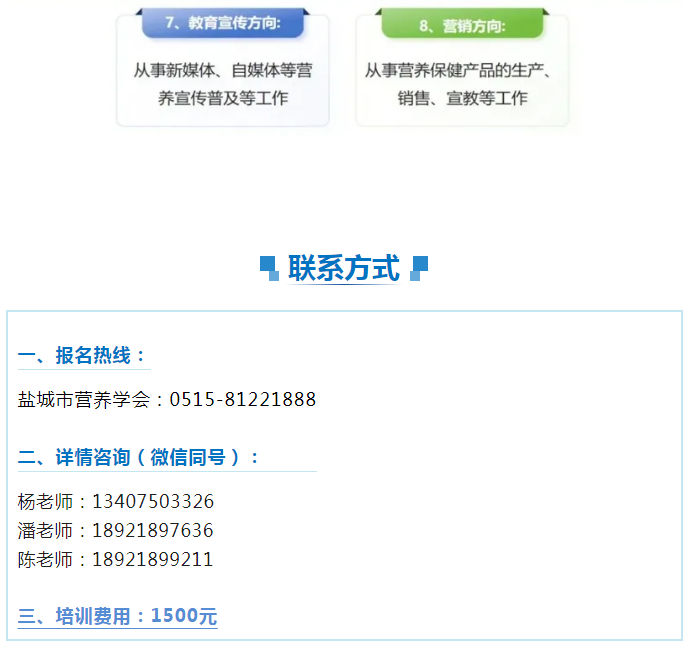 7、教育宣传方向:

从事新媒体、自媒体等营养宣传普及等工作

8、营销方向:

从事营养保健产品的生产、销售、宣教等工作

联系方式

一、报名热线：

盐城市营养学会：0515-81221888

二、详情咨询（微信同号）：

杨老师：13407503326
潘老师：18921897636
陈老师：18921899211

三、培训费用：1500元